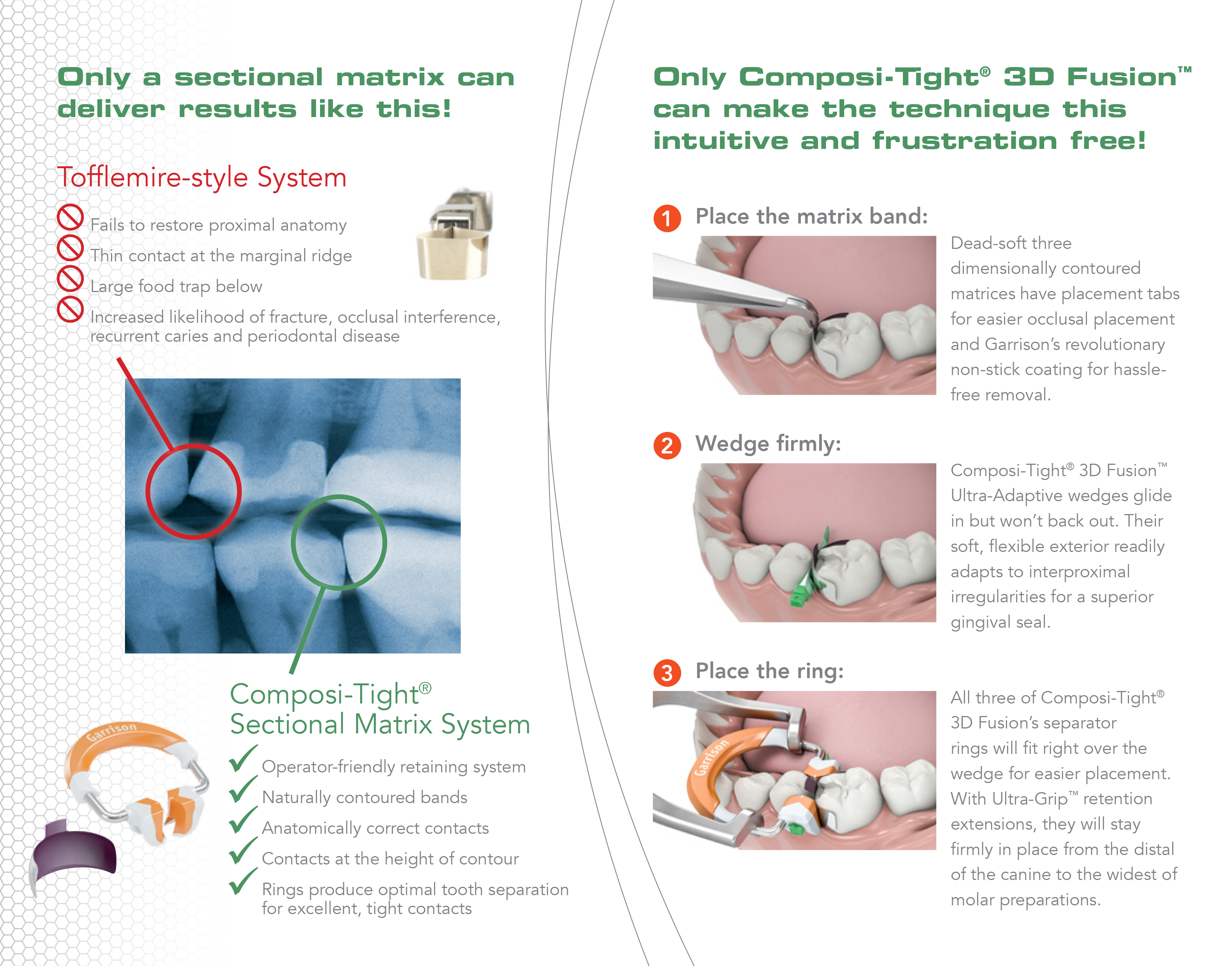 Only a sectional matrix can deliver results like this!

Tofflemire-style System

Fails to restore proximal anatomy

Thin contact at the marginal ridge

Large food trap below

Increased likelihood of fracture, occlusal interference, recurrent caries and periodontal disease

Composi-Tight®
Sectional Matrix System

Garrison

Operator-friendly retaining system

Naturally contoured bands

Anatomically correct contacts

Contacts at the height of contour

Rings produce optimal tooth separation for excellent, tight contacts

Only Composi-Tight® 3D Fusion™ can make the technique this intuitive and frustration free!

1 Place the matrix band:

Dead-soft three dimensionally contoured matrices have placement tabs for easier occlusal placement and Garrison's revolutionary non-stick coating for hassle-free removal.

2 Wedge firmly:

Composi-Tight® 3D Fusion™ Ultra-Adaptive wedges glide in but won't back out. Their soft, flexible exterior readily adapts to interproximal irregularities for a superior gingival seal.

3 Place the ring:

Garrison

All three of Composi-Tight® 3D Fusion's separator rings will fit right over the wedge for easier placement. With Ultra-Grip™ retention extensions, they will stay firmly in place from the distal of the canine to the widest of molar preparations.