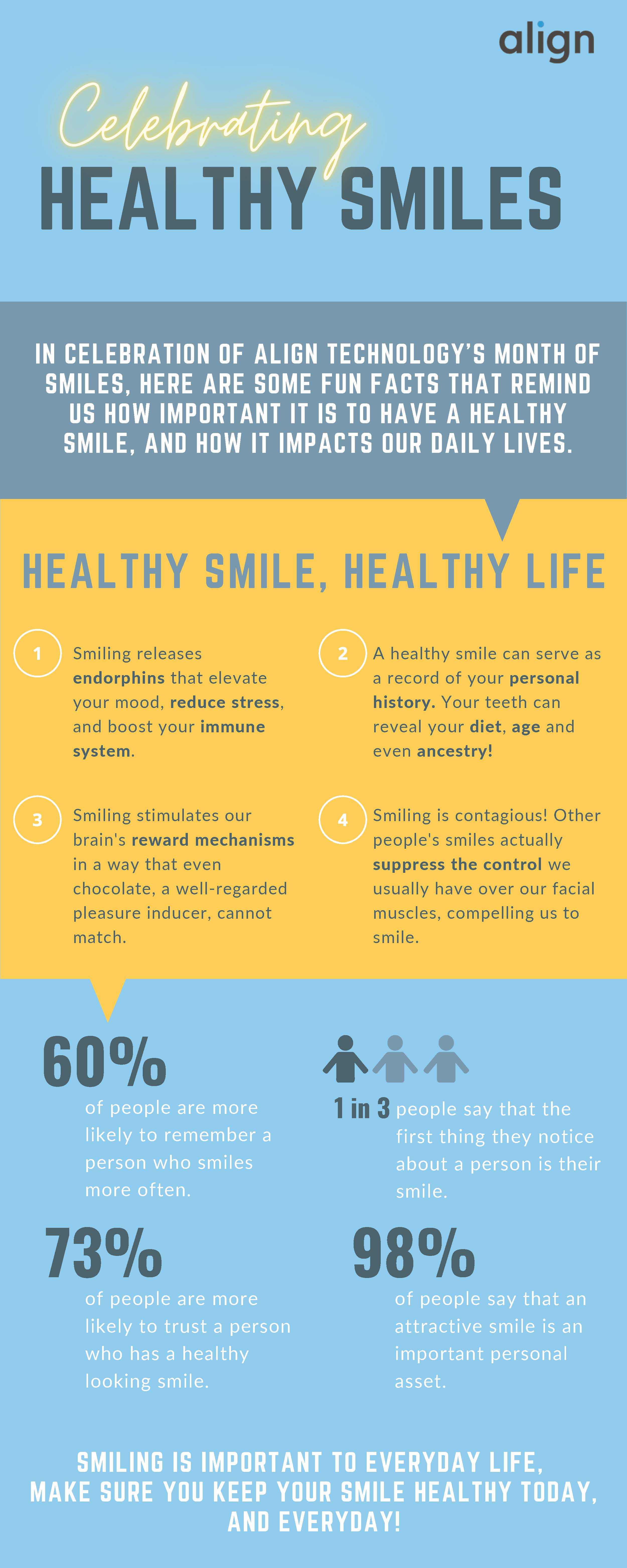 align

Celebrating
HEALTHY SMILES

IN CELEBRATION OF ALIGN TECHNOLOGY'S MONTH OF SMILES, HERE ARE SOME FUN FACTS THAT REMIND US HOW IMPORTANT IT IS TO HAVE A HEALTHY SMILE, AND HOW IT IMPACTS OUR DAILY LIVES.

HEALTHY SMILE, HEALTHY LIFE

1 Smiling releases endorphins that elevate your mood, reduce stress, and boost your immune system.

2 A healthy smile can serve as a record of your personal history. Your teeth can reveal your diet, age and even ancestry!

3 Smiling stimulates our brain's reward mechanisms in a way that even chocolate, a well-regarded pleasure inducer, cannot match.

4 Smiling is contagious! Other people's smiles actually suppress the control we usually have over our facial muscles, compelling us to smile.

60% of people are more likely to remember a person who smiles more often.

1 in 3 people say that the first thing they notice about a person is their smile.

73% of people are more likely to trust a person who has a healthy looking smile.

98% of people say that an attractive smile is an important personal asset.

SMILING IS IMPORTANT TO EVERYDAY LIFE, MAKE SURE YOU KEEP YOUR SMILE HEALTHY TODAY, AND EVERYDAY!